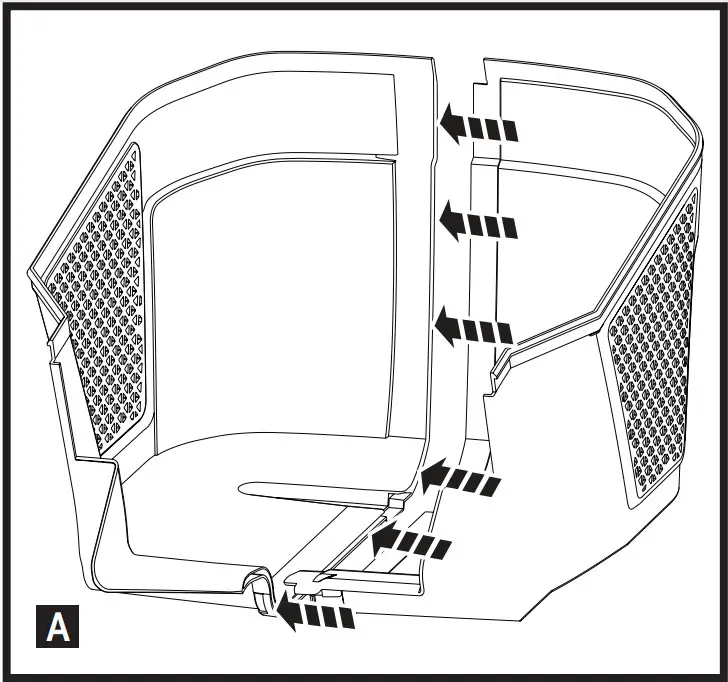 A