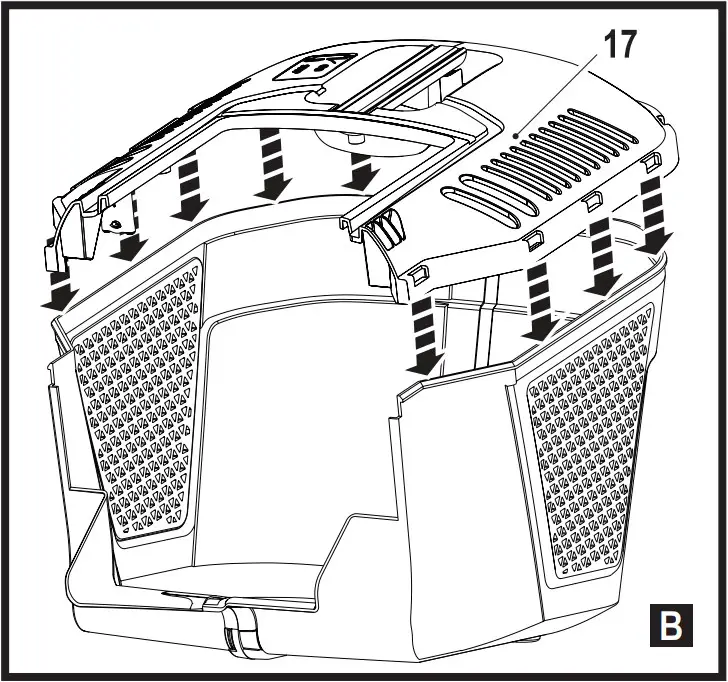 17

B