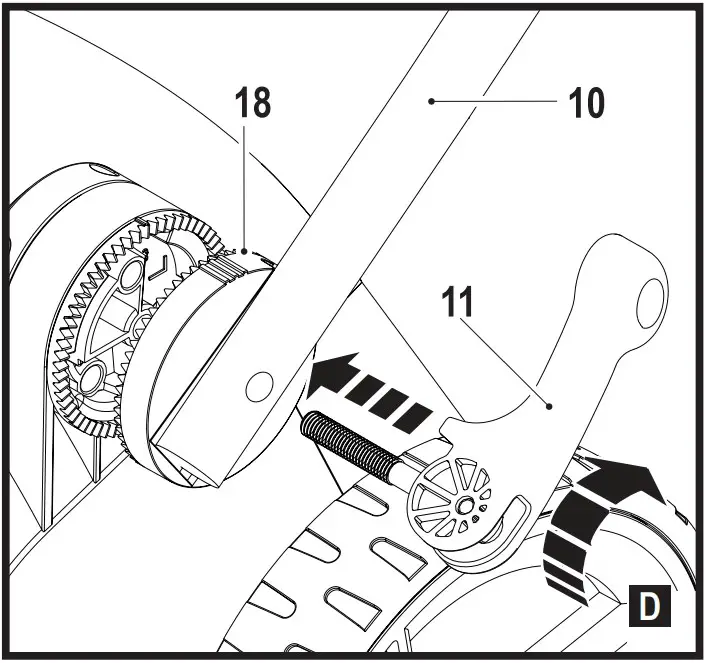 18
10
11
D