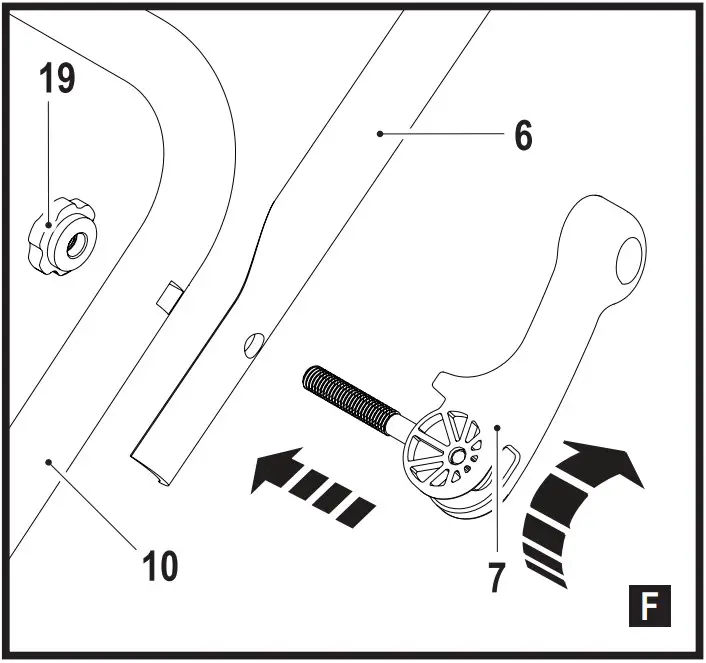 19

6

10

7

F