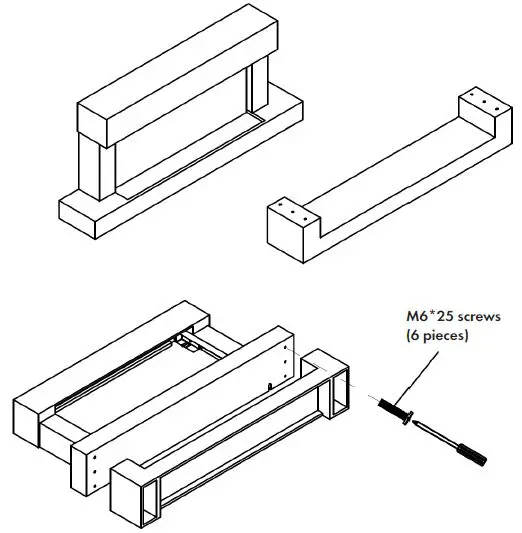 M6*25 screws
(6 pieces)