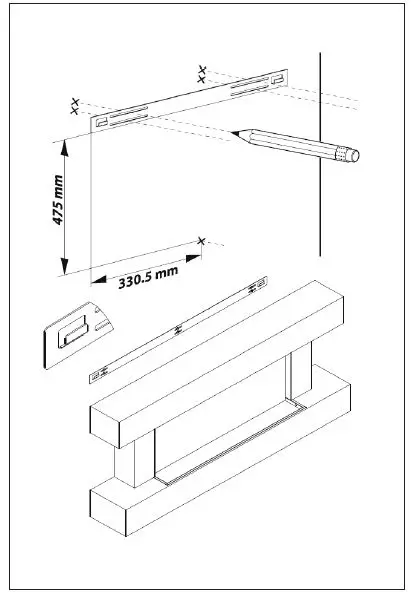 475 mm

330.5 mm