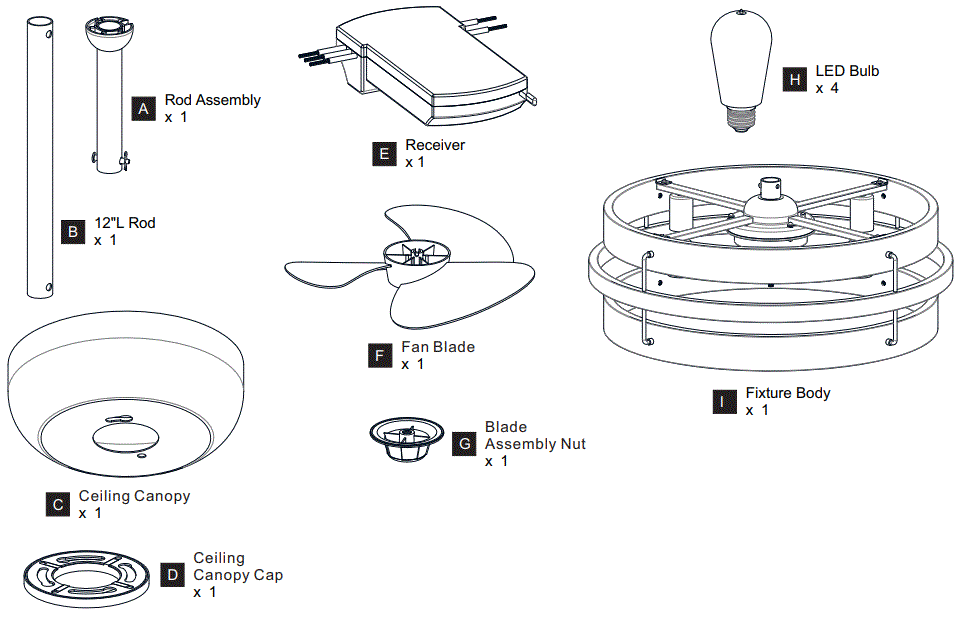 A Rod Assembly
x 1

B 12"L Rod
x 1

C Ceiling Canopy
x 1

D Ceiling
Canopy Cap
x 1

E Receiver
x 1

F Fan Blade
x 1

G Blade
Assembly Nut
x 1

H LED Bulb
x 4

I Fixture Body
x 1