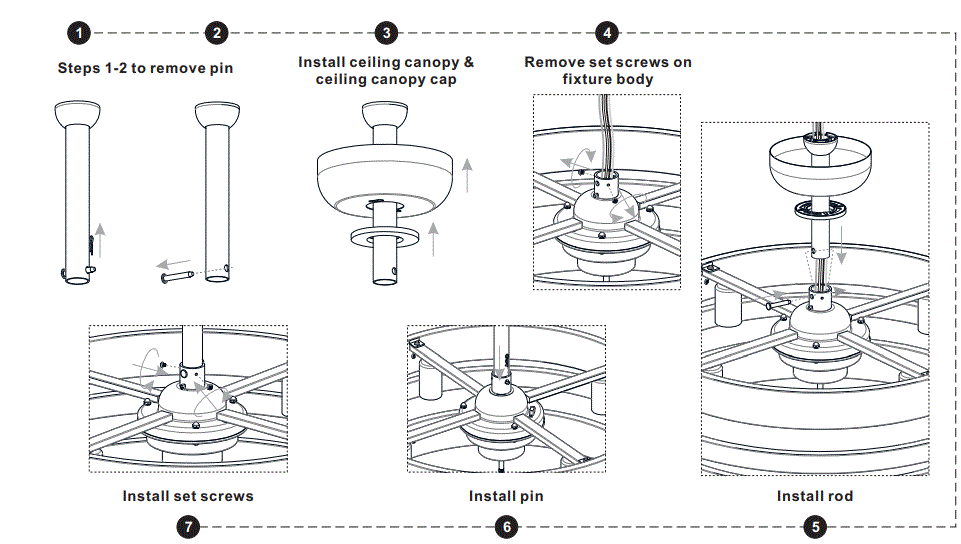 1

2

Steps 1-2 to remove pin

3

Install ceiling canopy & ceiling canopy cap

4

Remove set screws on fixture body

Install set screws

7

Install pin

6

Install rod

5