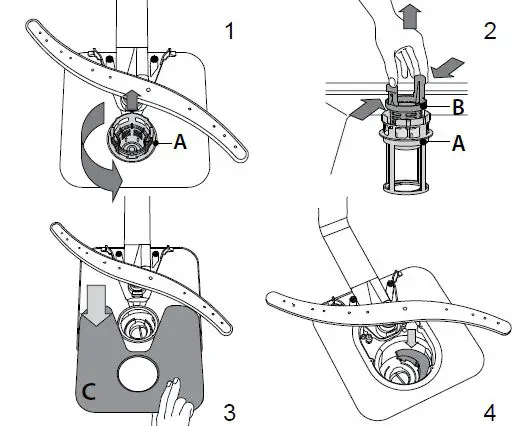 1
A
2
B
A
C
3
4