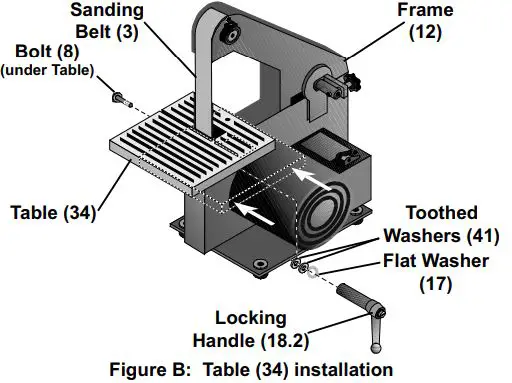 Sanding Belt (3)

Frame (12)

Bolt (8) (under Table)

Table (34)

Toothed Washers (41)

Flat Washer (17)

Locking Handle (18.2)

Figure B: Table (34) installation