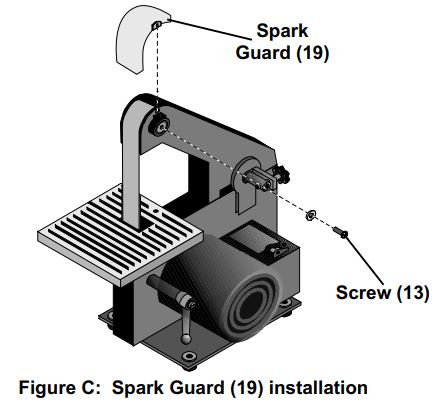 Spark Guard (19)

Screw (13)

Figure C: Spark Guard (19) installation