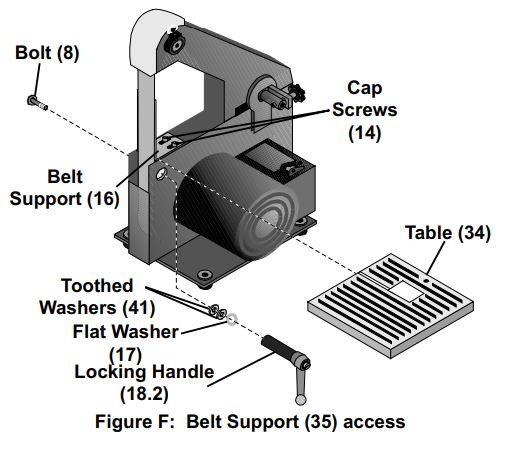 Bolt (8)

Cap Screws (14)

Belt Support (16)

Table (34)

Toothed Washers (41)

Flat Washer (17)

Locking Handle (18.2)

Figure F: Belt Support (35) access