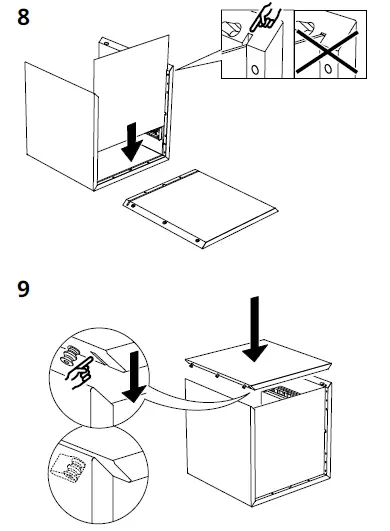 8

9