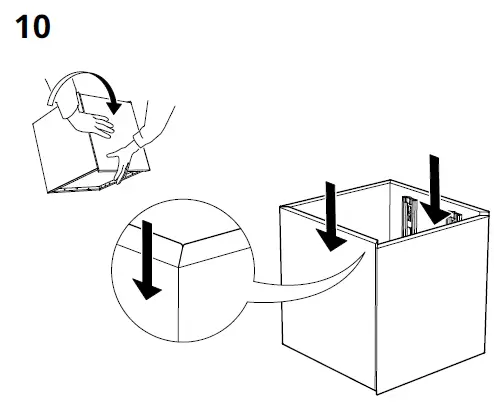 10