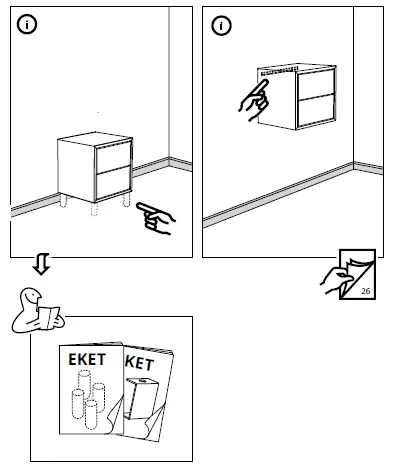 i

i

26

EKET

KET