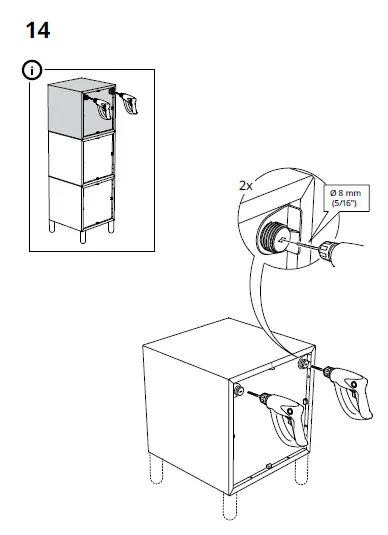 14

i

2x

Ø 8 mm
(5/16")