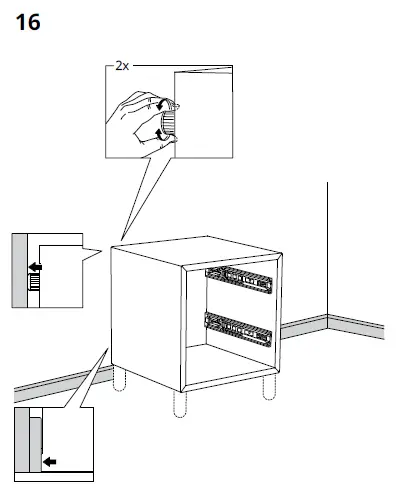 16

2x