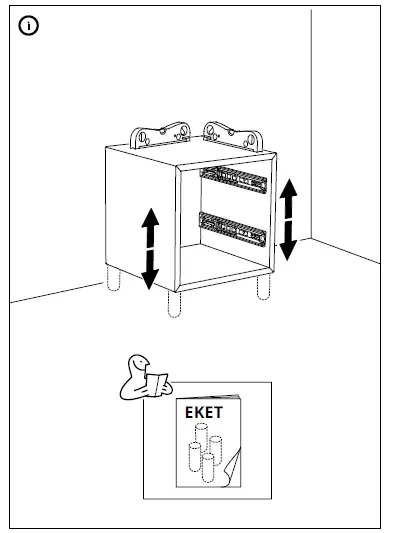 i

EKET