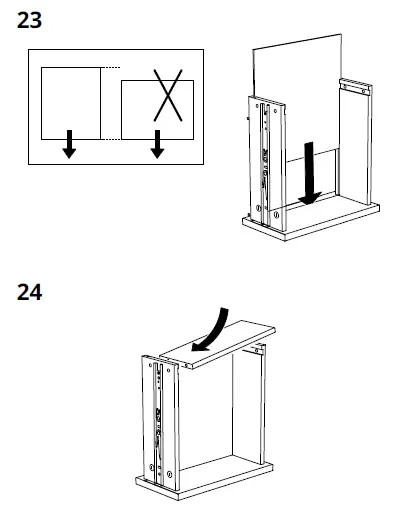 23

24