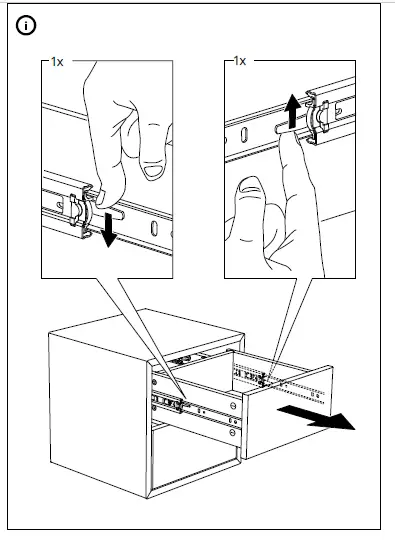 i

1x

1x