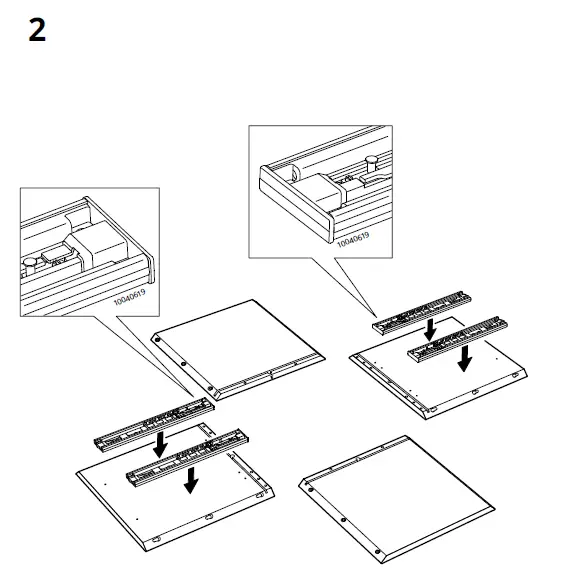 2

10040619

10040619