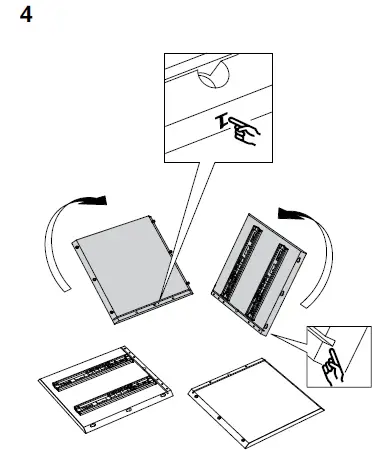 4

I