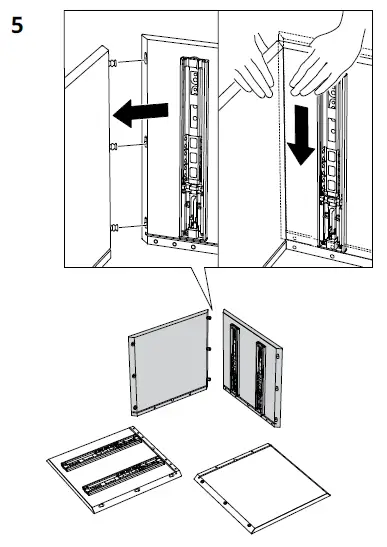 5