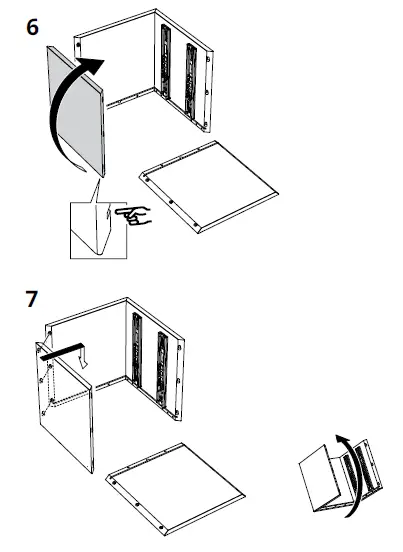 6

7