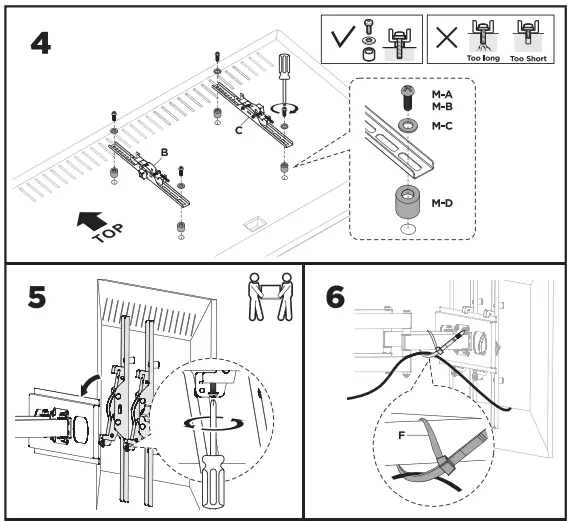 4

Too long Too Short

M-A
M-B
M-C
M-D

C

B

TOP

5

6

F