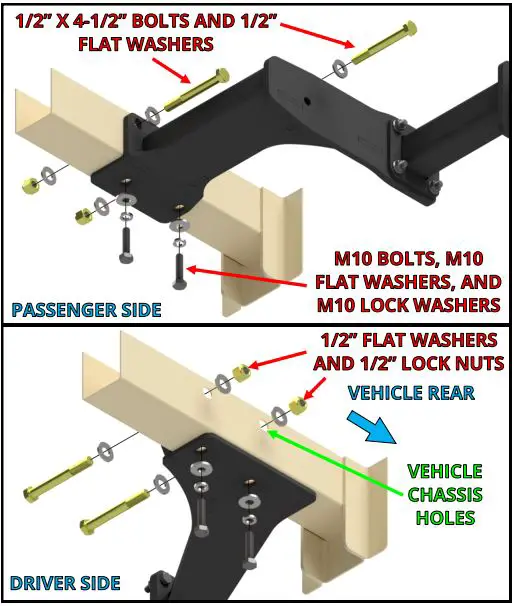 1/2" X 4-1/2" BOLTS AND 1/2" FLAT WASHERS

M10 BOLTS, M10 FLAT WASHERS, AND M10 LOCK WASHERS

PASSENGER SIDE

1/2" FLAT WASHERS AND 1/2" LOCK NUTS

VEHICLE REAR

VEHICLE CHASSIS HOLES

DRIVER SIDE