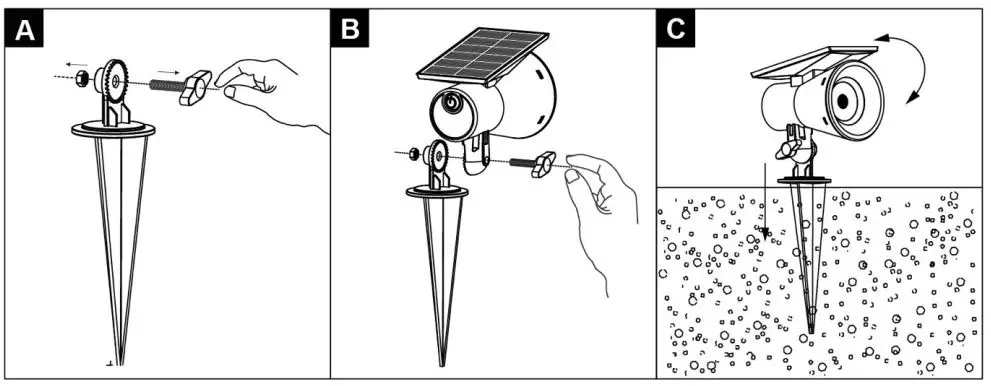 A

B

C