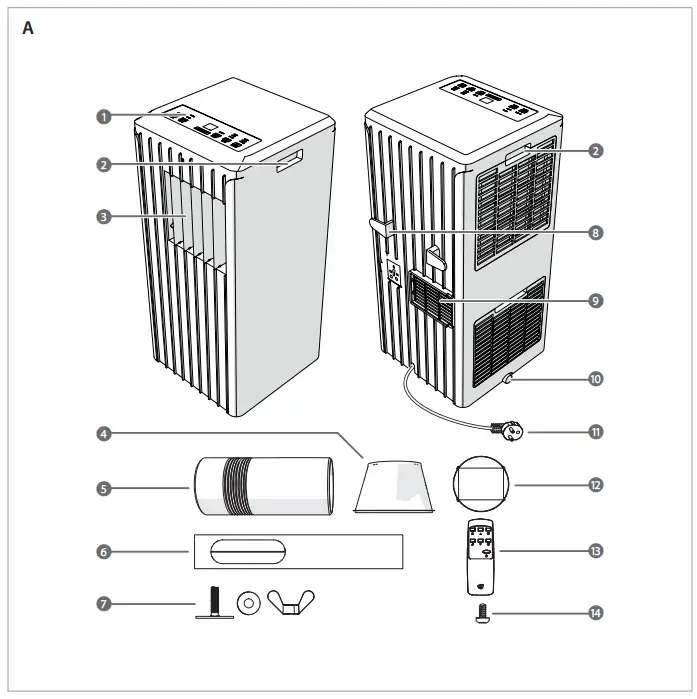 A

1
2
3
2
8
9
10
11
4
5
12
6
13
7
14