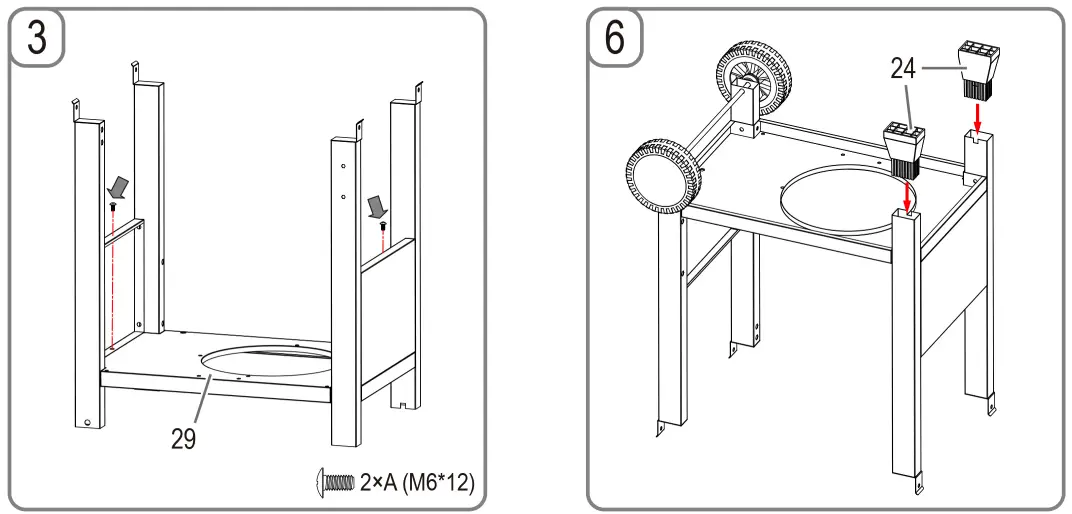 3

29

2×A (M6*12)

6

24