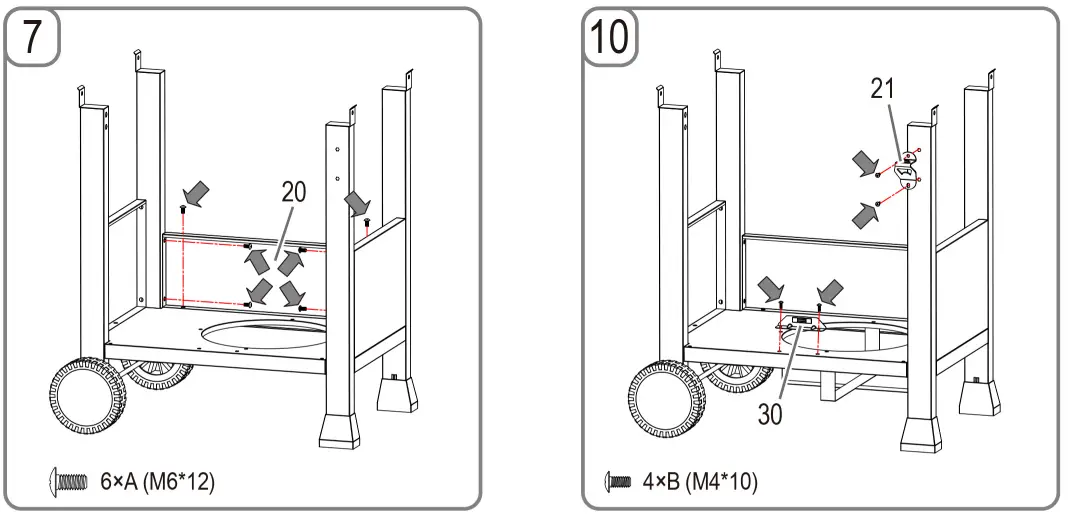 7

20

6×A (M6*12)

10

21

30

4×B (M4*10)