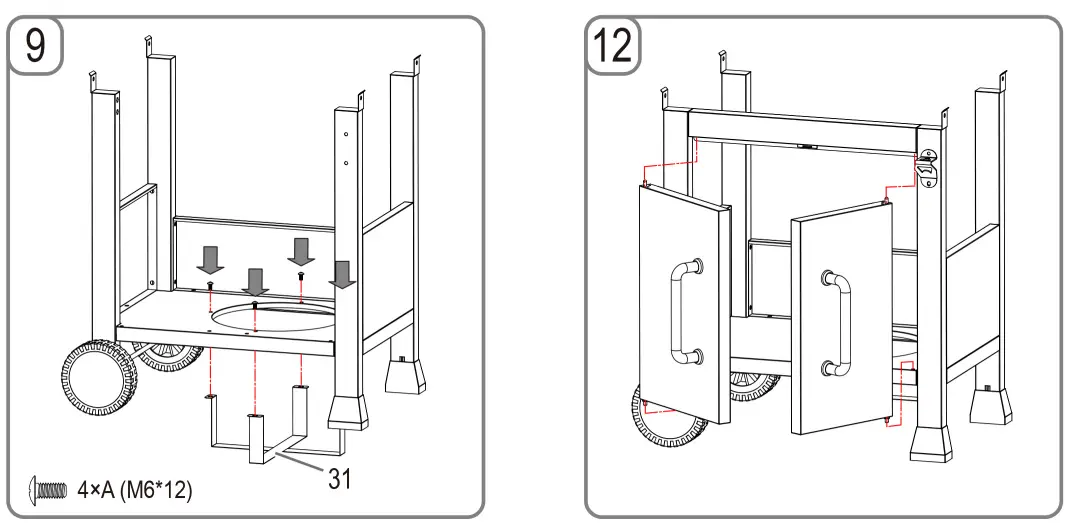 9

31

4×A (M6*12)

12