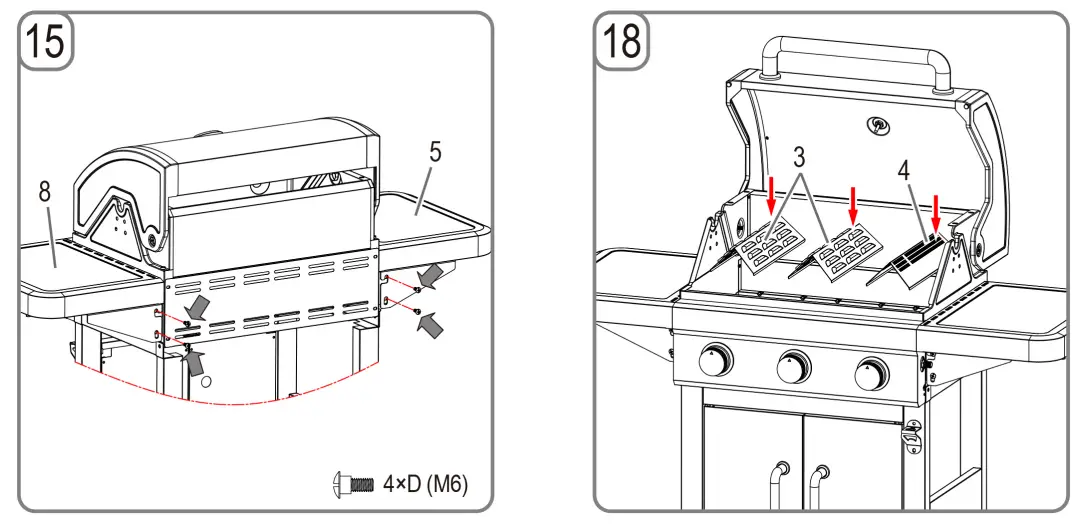 15

8

5

4×D (M6)

18

3

4