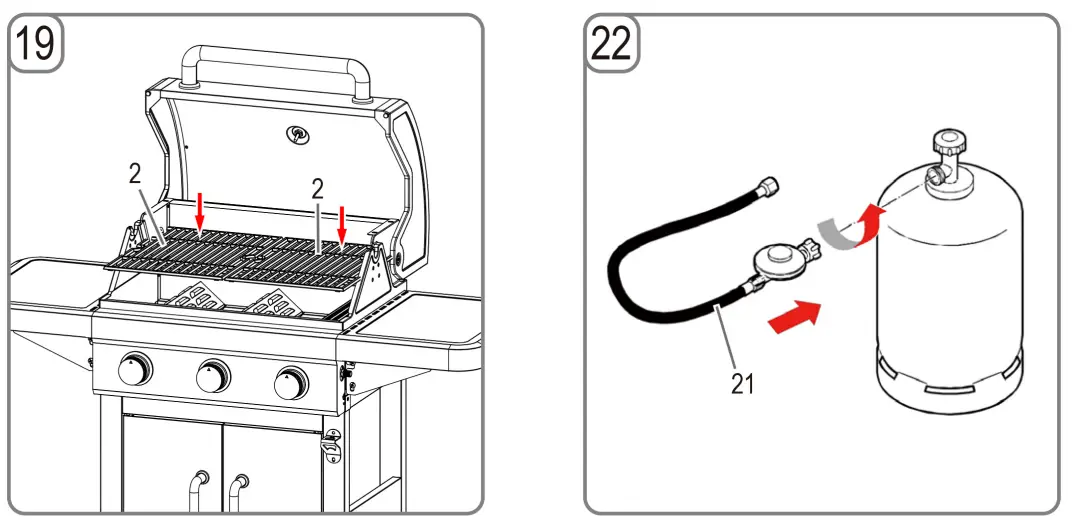 19

2

2

22

21