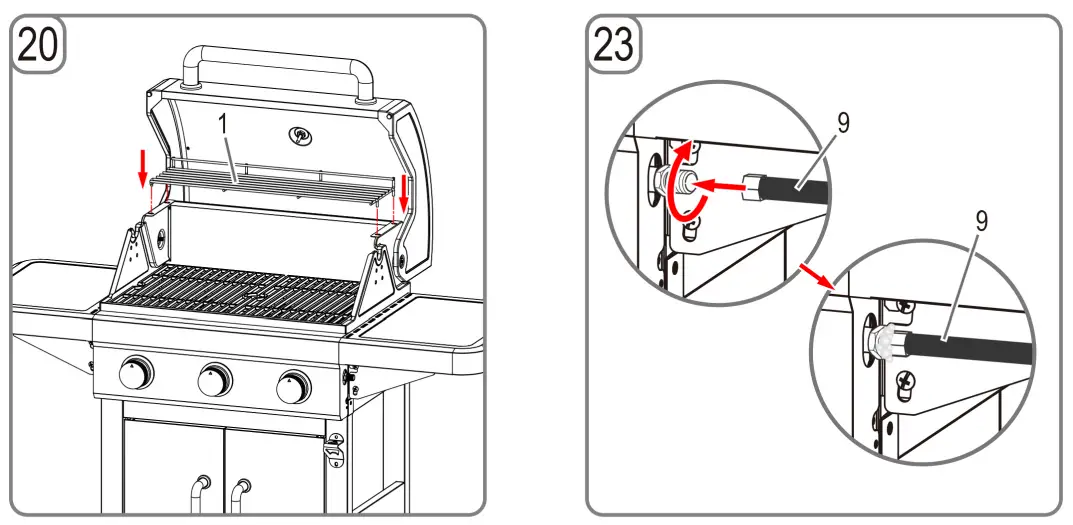 20

1

23

9

9