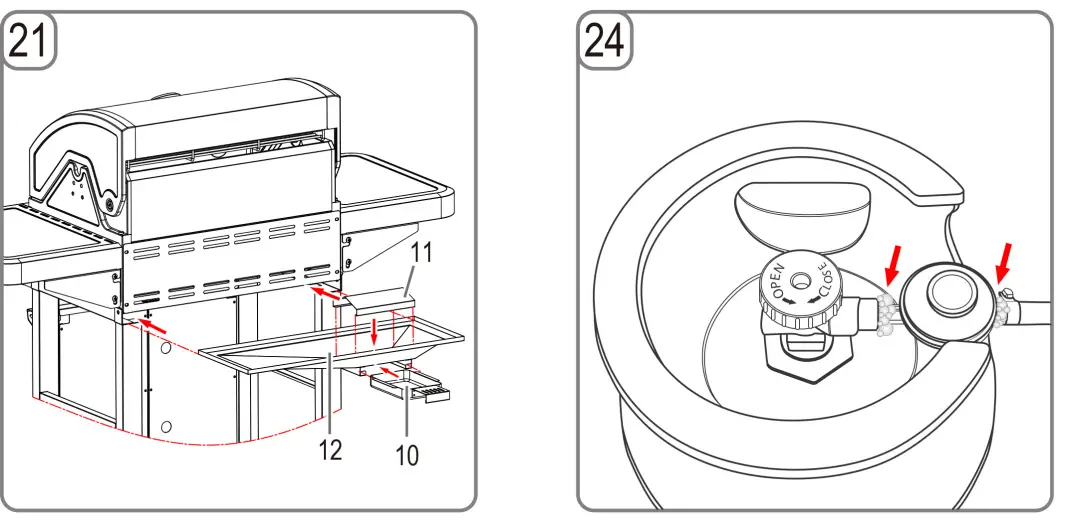 21

11

12

10

24

OPEN

CLOSE