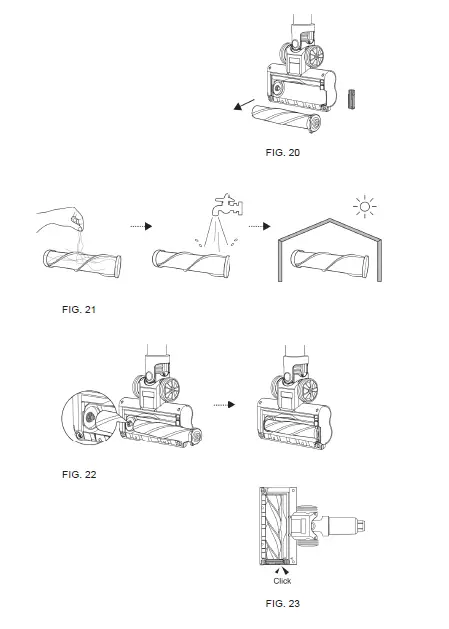 FIG. 20

FIG. 21

FIG. 22

Click

FIG. 23