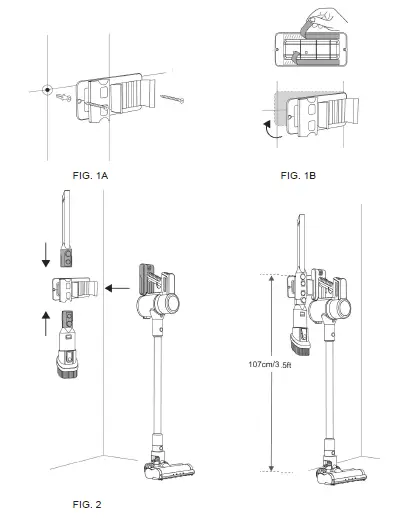 FIG. 1A

FIG. 1B

107cm/3.5ft

FIG. 2