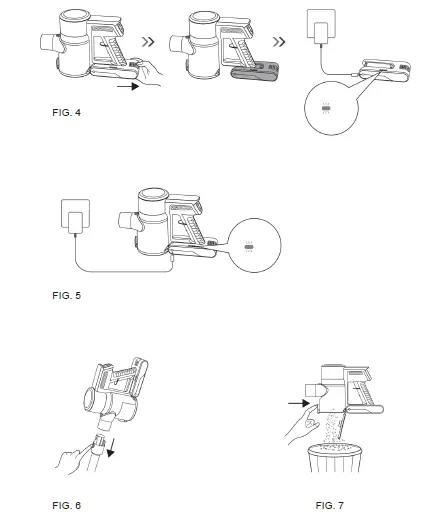 FIG. 4

FIG. 5

FIG. 6

FIG. 7