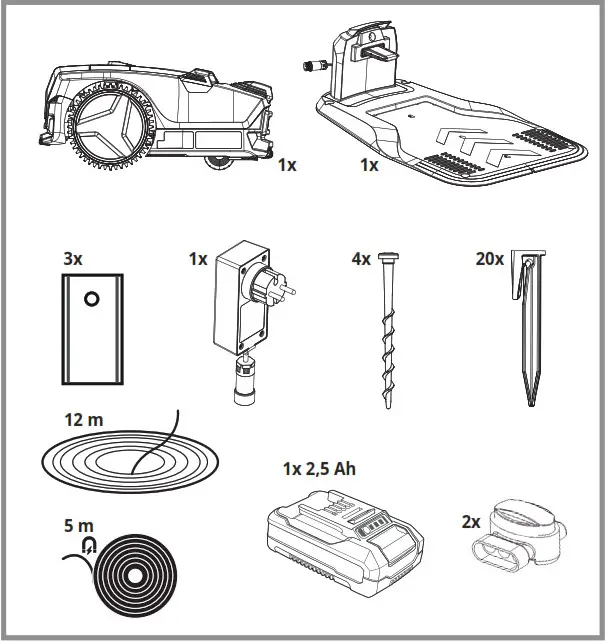 1x

1x

3x

1x

4x

20x

12 m

1x 2,5 Ah

5 m

2x