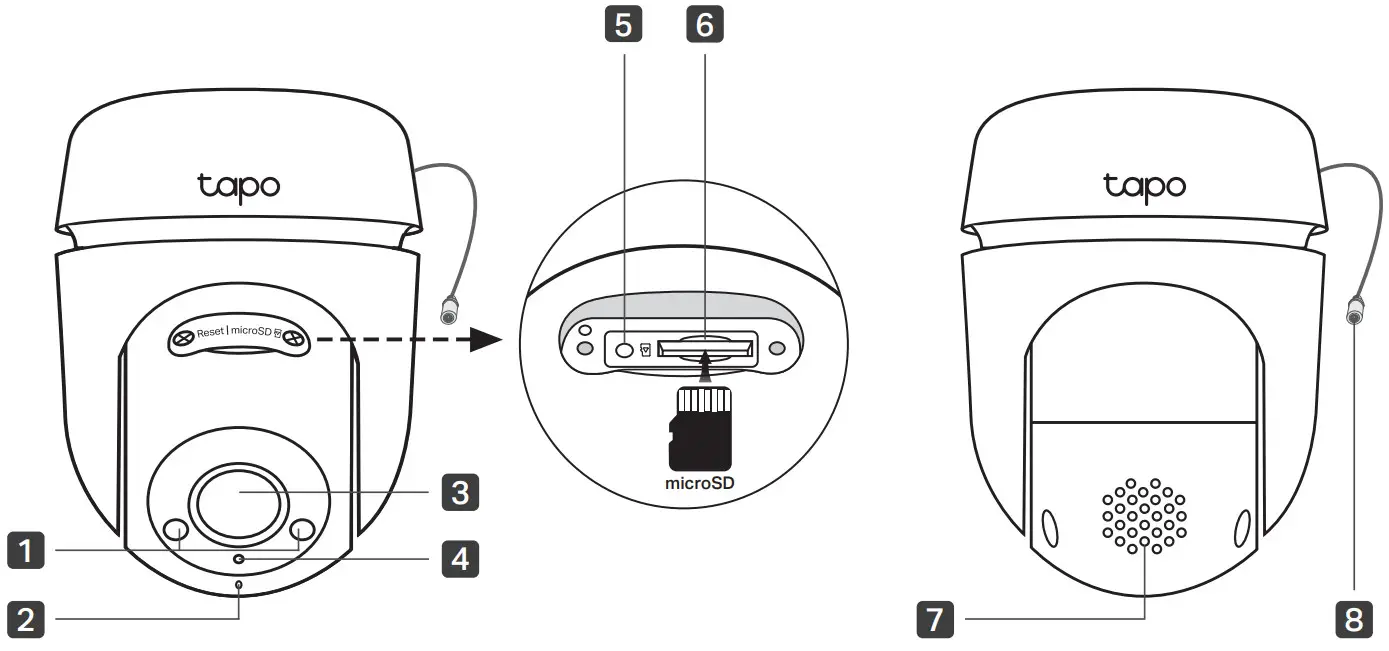 5
6
tapo
Reset | microSD
microSD
3
1
4
2
tapo
7
8