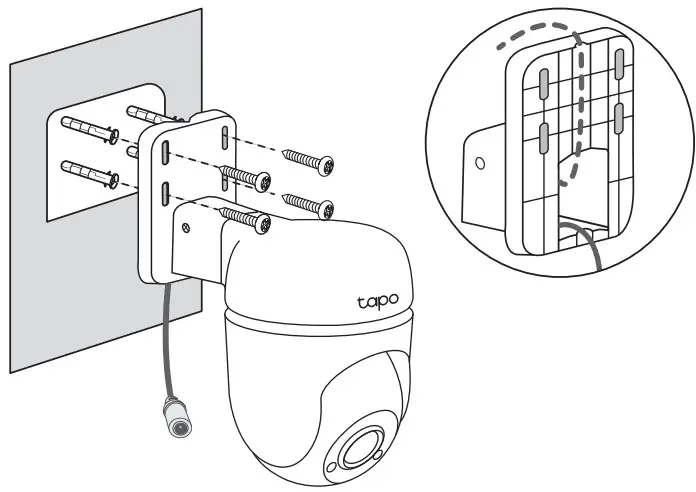 tapo