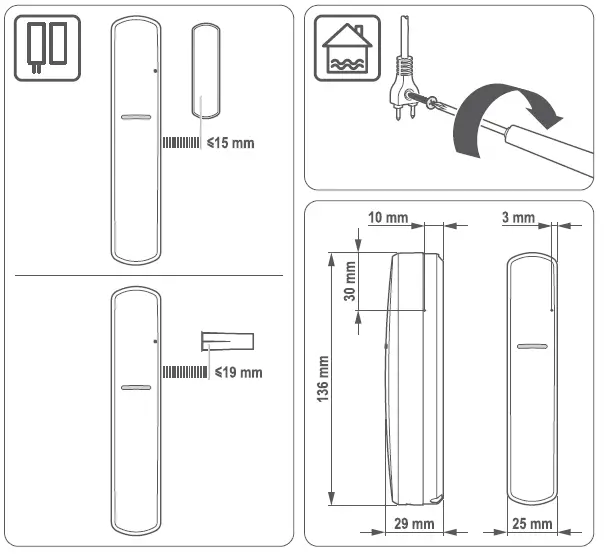 ≤15 mm

≤19 mm

10 mm

3 mm

30 mm

136 mm

29 mm

25 mm