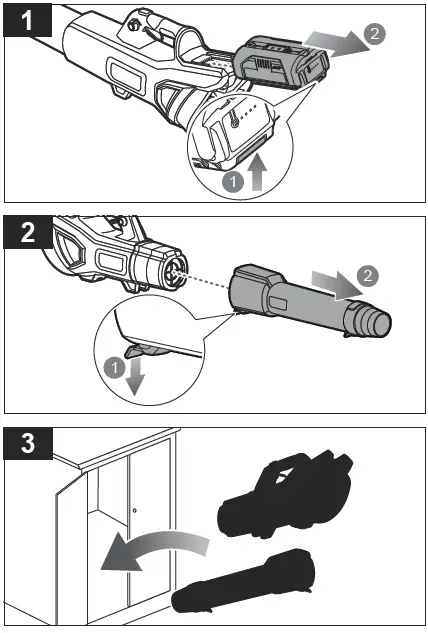 1
2
1
2
2
1
3