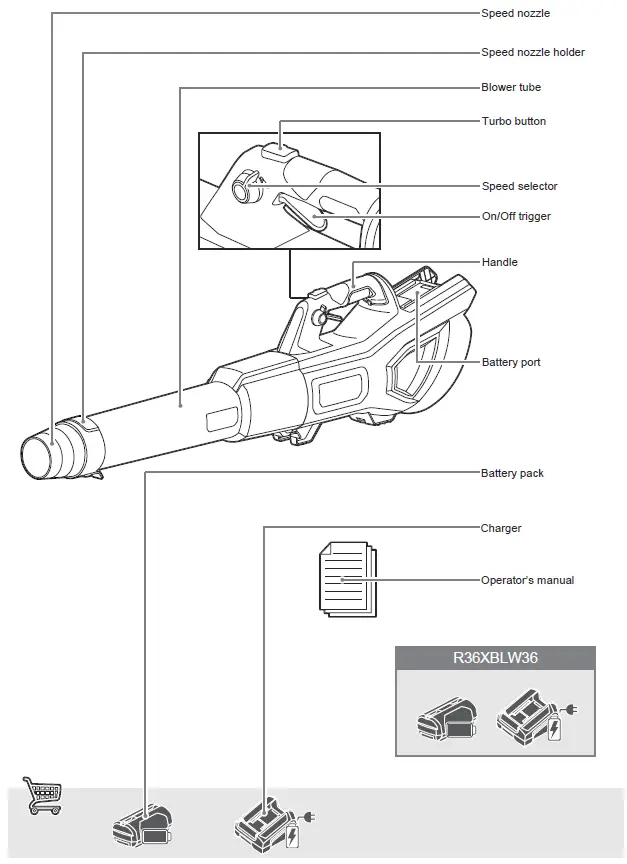 Speed nozzle
Speed nozzle holder
Blower tube
Turbo button
Speed selector
On/Off trigger
Handle
Battery port
Battery pack
Charger
Operator's manual
R36XBLW36