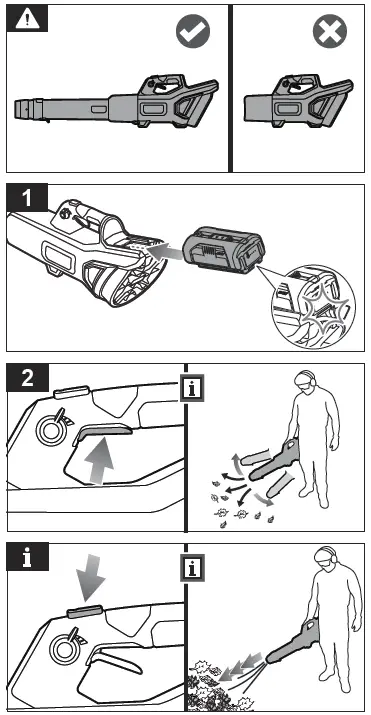 1

2

i

i

i