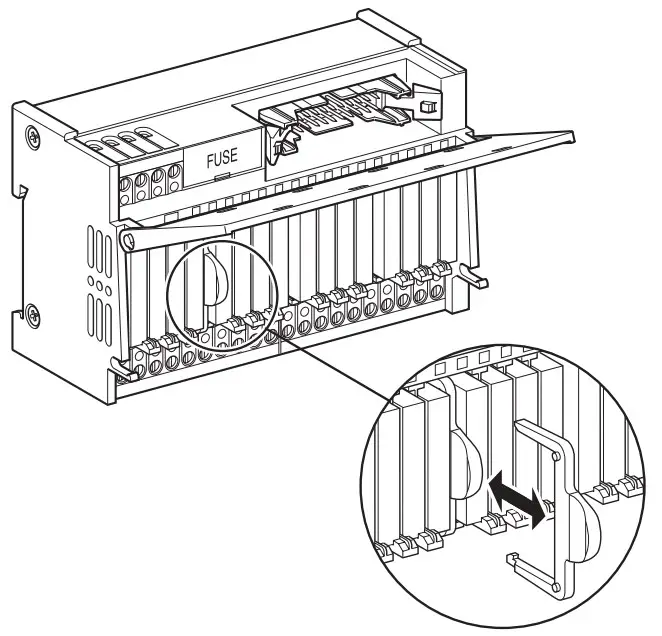 FUSE