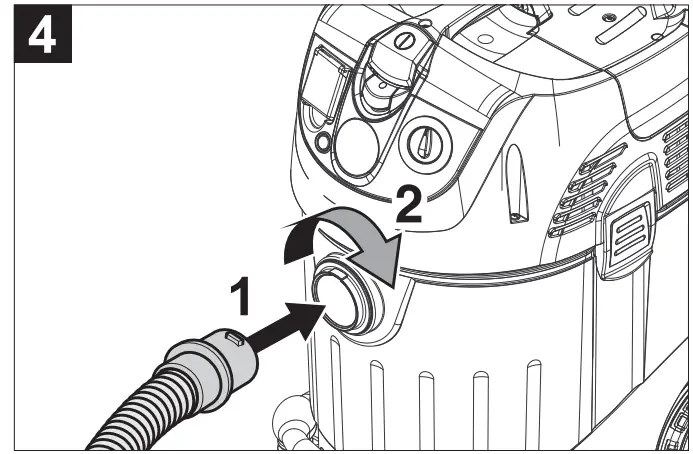 4

2

1