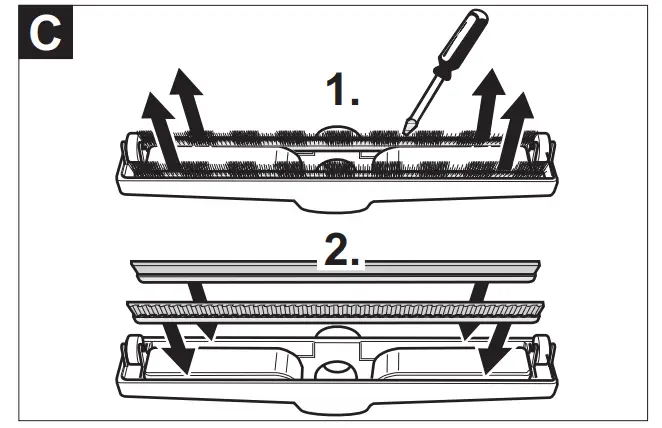 C

1.

2.