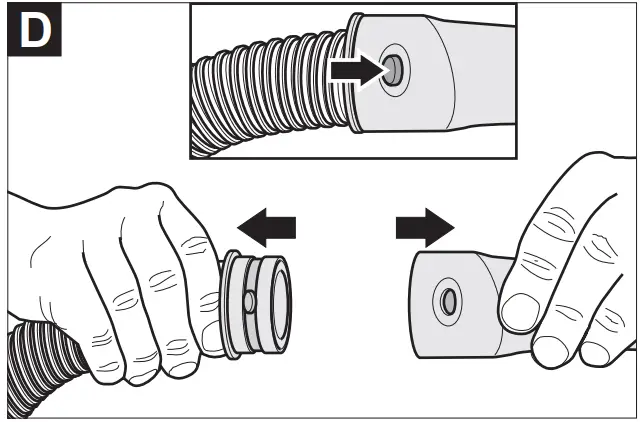 D