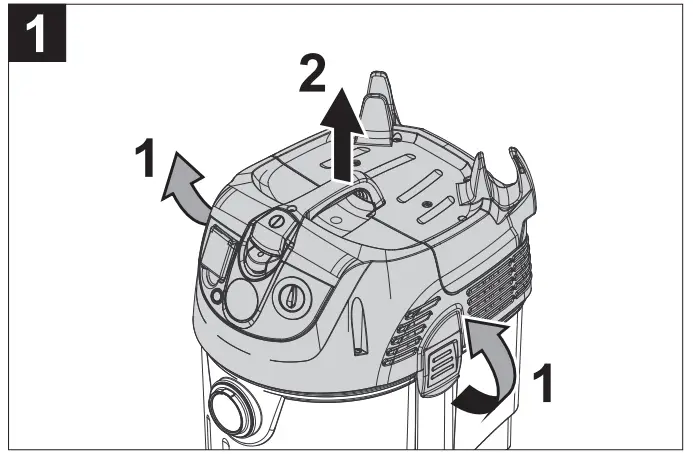 1

2

1

1